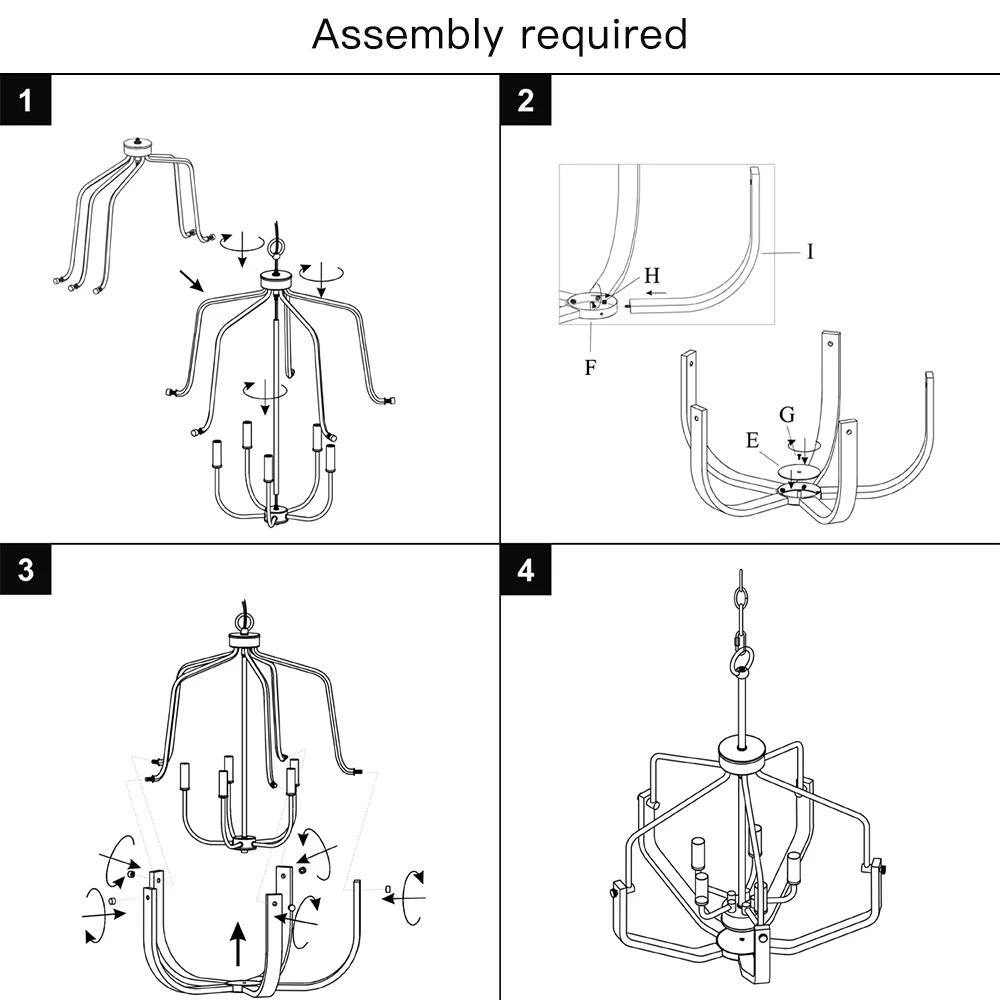 Assembly required

1

2

I

H

F

G

E

3

4